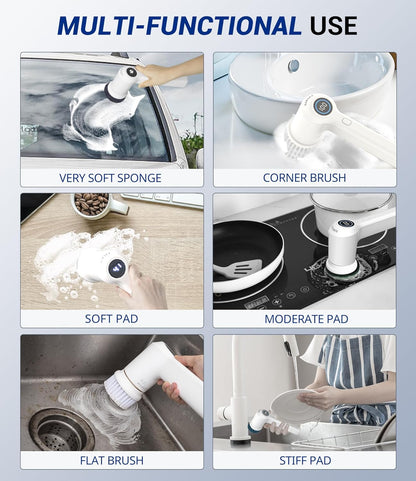 MULTI-FUNCTIONAL USE

VERY SOFT SPONGE

CORNER BRUSH

SOFT PAD

MODERATE PAD

FLAT BRUSH

STIFF PAD